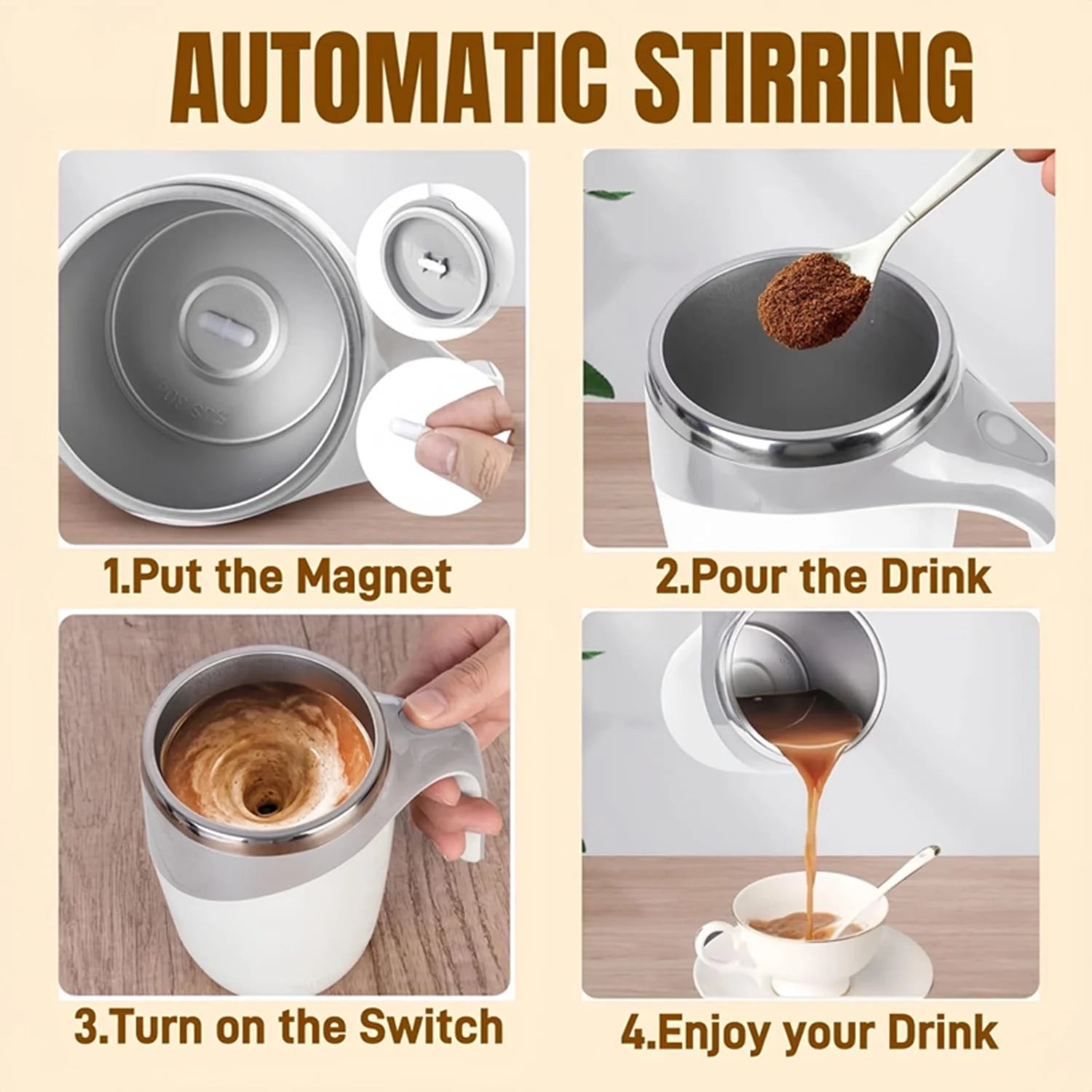 AUTOMATIC STIRRING

SUS 304

1.Put the Magnet

2.Pour the Drink

3.Turn on the Switch

4.Enjoy your Drink