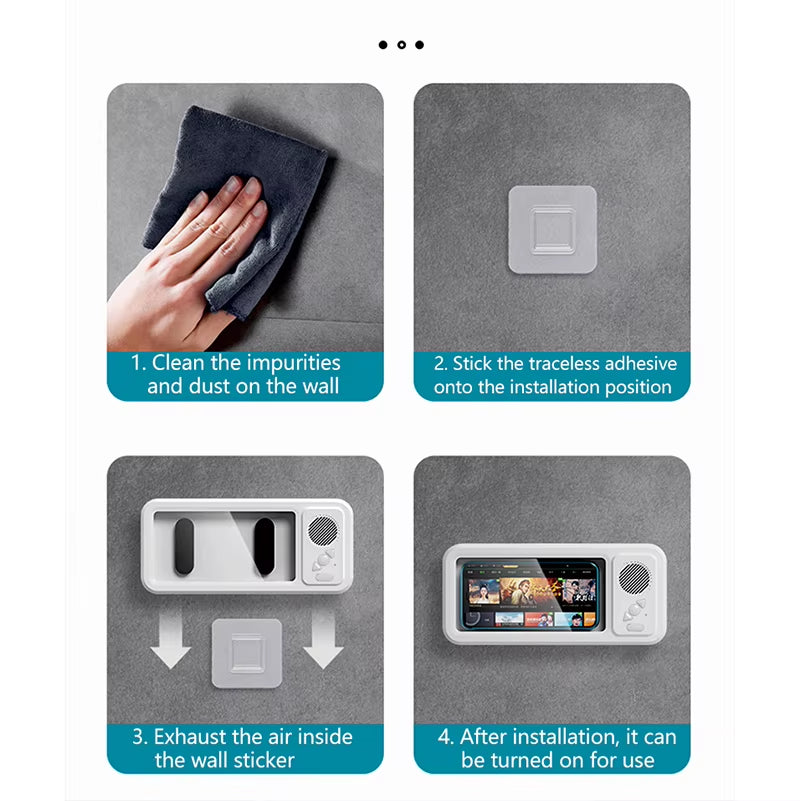 1. Clean the impurities and dust on the wall

2. Stick the traceless adhesive onto the installation position

3. Exhaust the air inside the wall sticker

4. After installation, it can be turned on for use