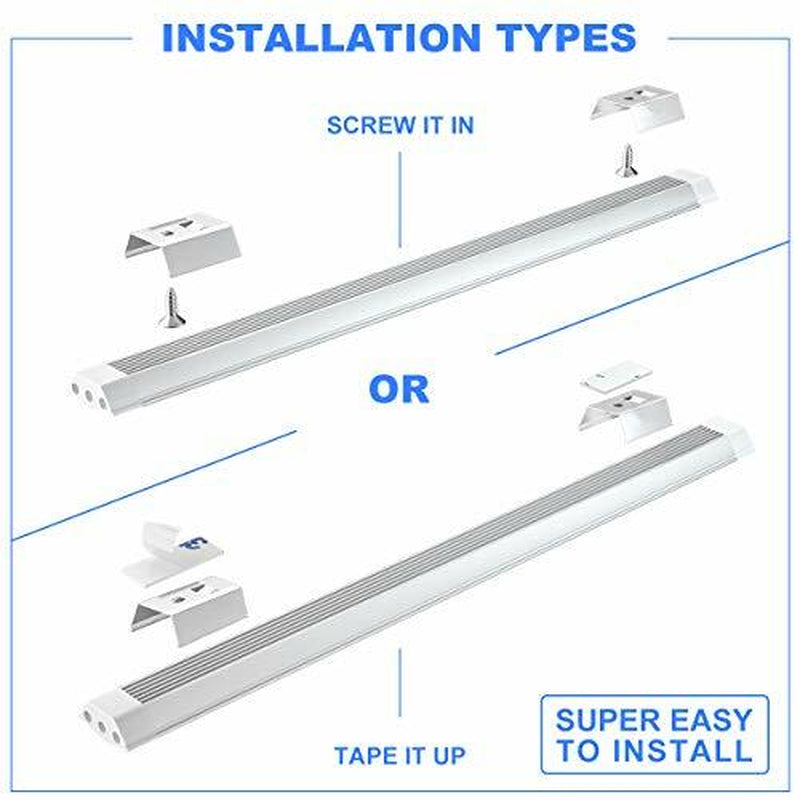 INSTALLATION TYPES

SCREW IT IN

OR

TAPE IT UP

SUPER EASY TO INSTALL