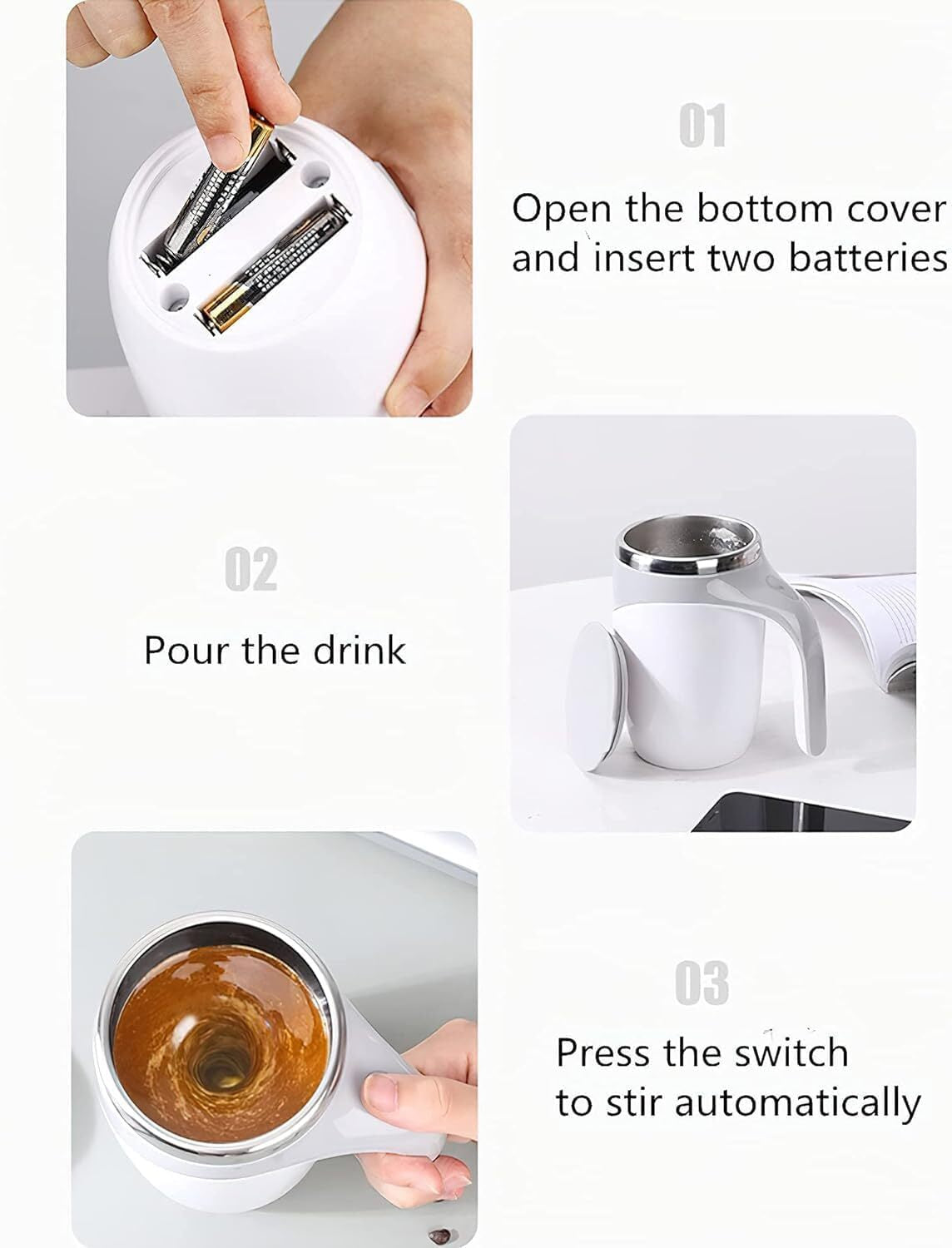 01

Open the bottom cover and insert two batteries

02

Pour the drink

03

Press the switch to stir automatically